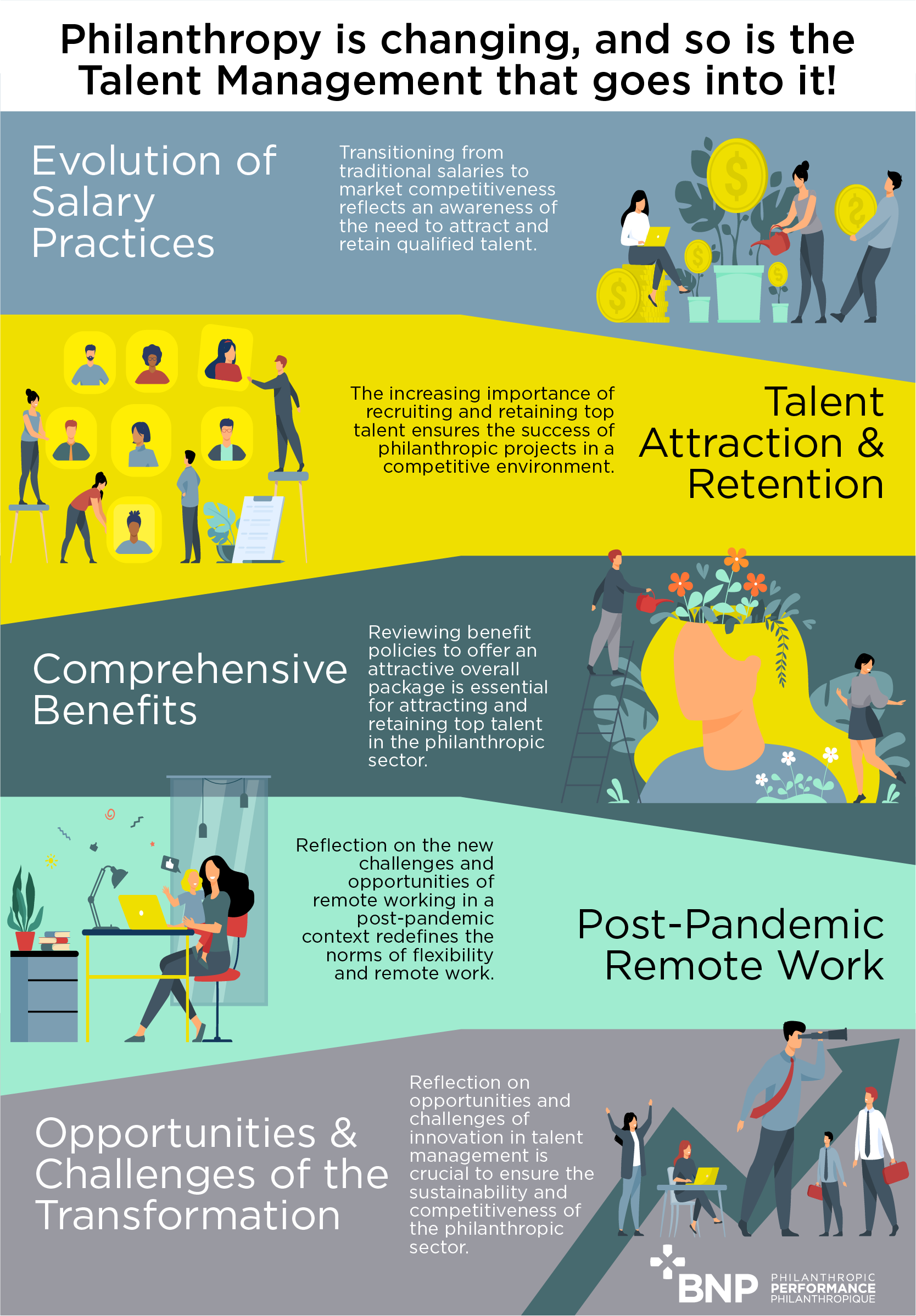 Philanthropy is changing, and so is the Talent Management that goes into it!

Evolution of Salary Practices

Transitioning from traditional salaries to market competitiveness reflects an awareness of the need to attract and retain qualified talent.

The increasing importance of recruiting and retaining top talent ensures the success of philanthropic projects in a competitive environment.

Talent Attraction & Retention

Comprehensive Benefits

Reviewing benefit policies to offer an attractive overall package is essential for attracting and retaining top talent in the philanthropic sector.

Reflection on the new challenges and opportunities of remote working in a post-pandemic context redefines the norms of flexibility and remote work.

Post-Pandemic Remote Work

Opportunities & Challenges of the Transformation

Reflection on opportunities and challenges of innovation in talent management is crucial to ensure the sustainability and competitiveness of the philanthropic sector.

BNP PHILANTHROPIC PERFORMANCE PHILANTHROPIQUE